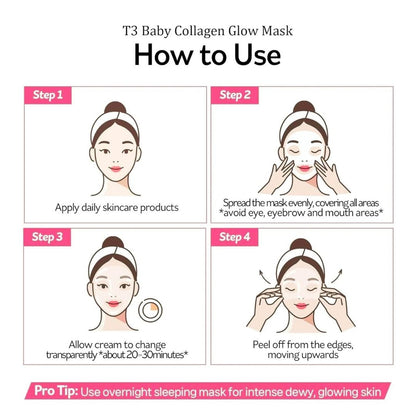 T3 Baby Collagen Glow Mask
How to Use

Step 1
Apply daily skincare products

Step 2
Spread the mask evenly, covering all areas *avoid eye, eyebrow and mouth areas*

Step 3
Allow cream to change transparently *about 20-30minutes*

Step 4
Peel off from the edges, moving upwards

Pro Tip: Use overnight sleeping mask for intense dewy, glowing skin