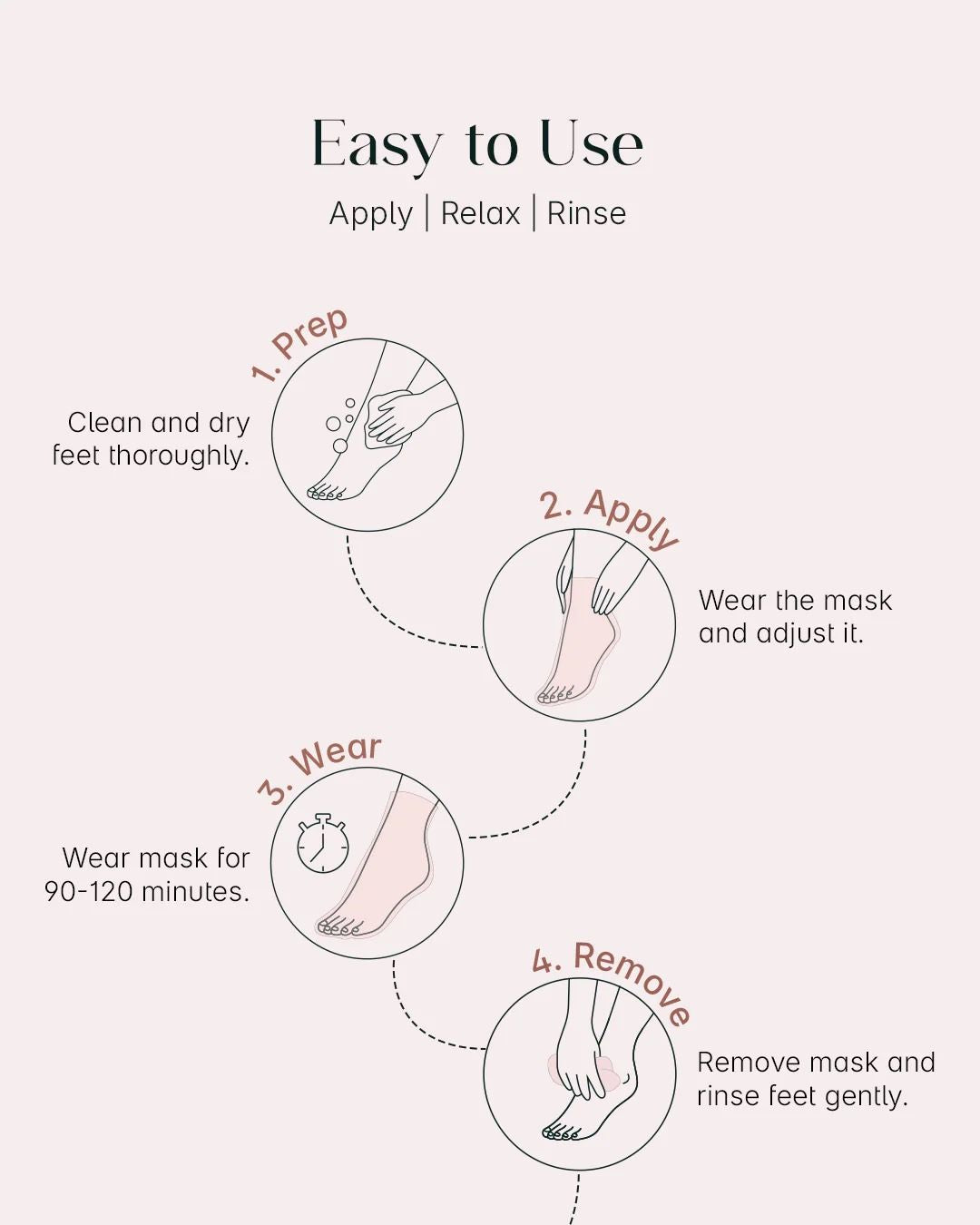 Easy to Use

Apply | Relax | Rinse

1. Prep

Clean and dry feet thoroughly.

2. Apply

Wear the mask and adjust it.

3. Wear

Wear mask for 90-120 minutes.

4. Remove

Remove mask and rinse feet gently.