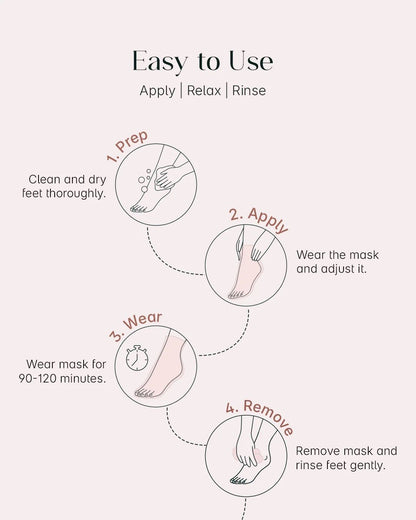 Easy to Use

Apply | Relax | Rinse

1. Prep

Clean and dry feet thoroughly.

2. Apply

Wear the mask and adjust it.

3. Wear

Wear mask for 90-120 minutes.

4. Remove

Remove mask and rinse feet gently.